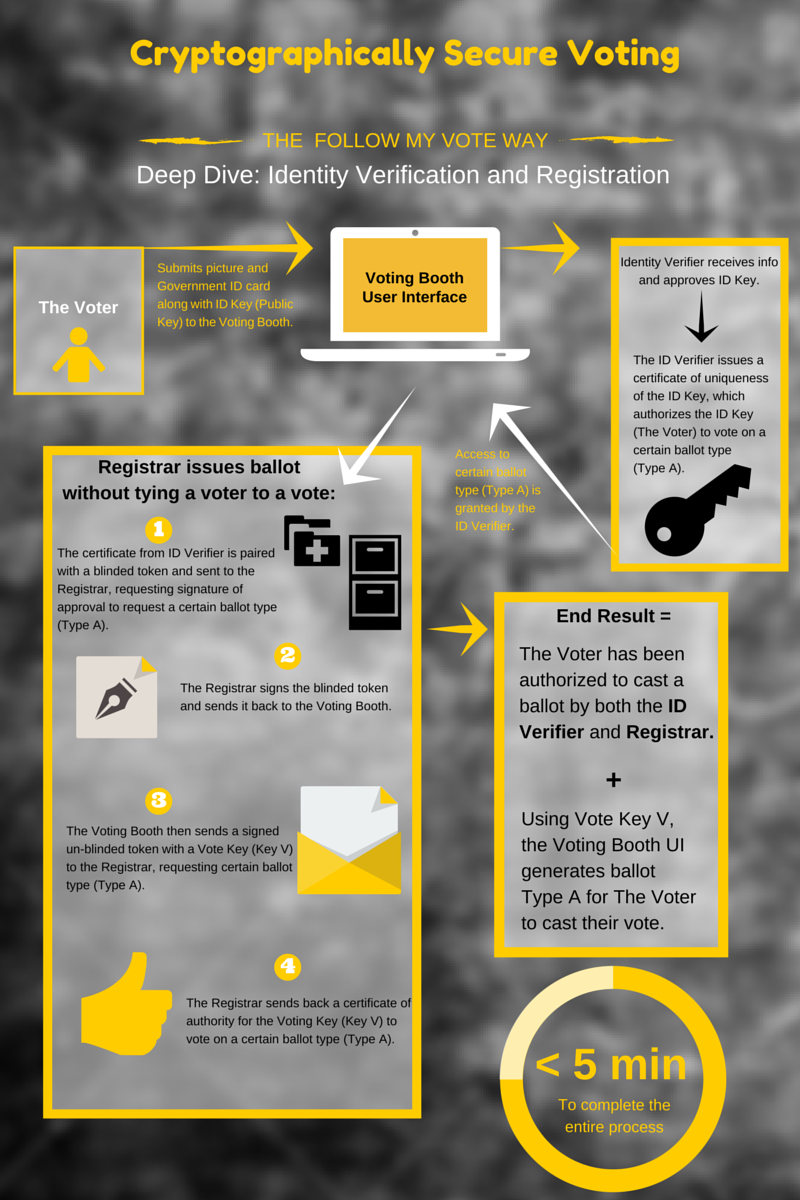 Cryptographically Secure Voting

THE FOLLOW MY VOTE WAY

Deep Dive: Identity Verification and Registration

The Voter

Submits picture and Government ID card along with ID Key (Public Key) to the Voting Booth.

Voting Booth User Interface

Identity Verifier receives info and approves ID Key.

The ID Verifier issues a certificate of uniqueness of the ID Key, which authorizes the ID Key (The Voter) to vote on a certain ballot type (Type A).

Access to certain ballot type (Type A) is granted by the ID Verifier.

Registrar issues ballot without tying a voter to a vote:

1

The certificate from ID Verifier is paired with a blinded token and sent to the Registrar, requesting signature of approval to request a certain ballot type (Type A).

2

The Registrar signs the blinded token and sends it back to the Voting Booth.

3

The Voting Booth then sends a signed un-blinded token with a Vote Key (Key V) to the Registrar, requesting certain ballot type (Type A).

4

The Registrar sends back a certificate of authority for the Voting Key (Key V) to vote on a certain ballot type (Type A).

End Result =

The Voter has been authorized to cast a ballot by both the ID Verifier and Registrar.

+

Using Vote Key V, the Voting Booth UI generates ballot Type A for The Voter to cast their vote.

< 5 min

To complete the entire process