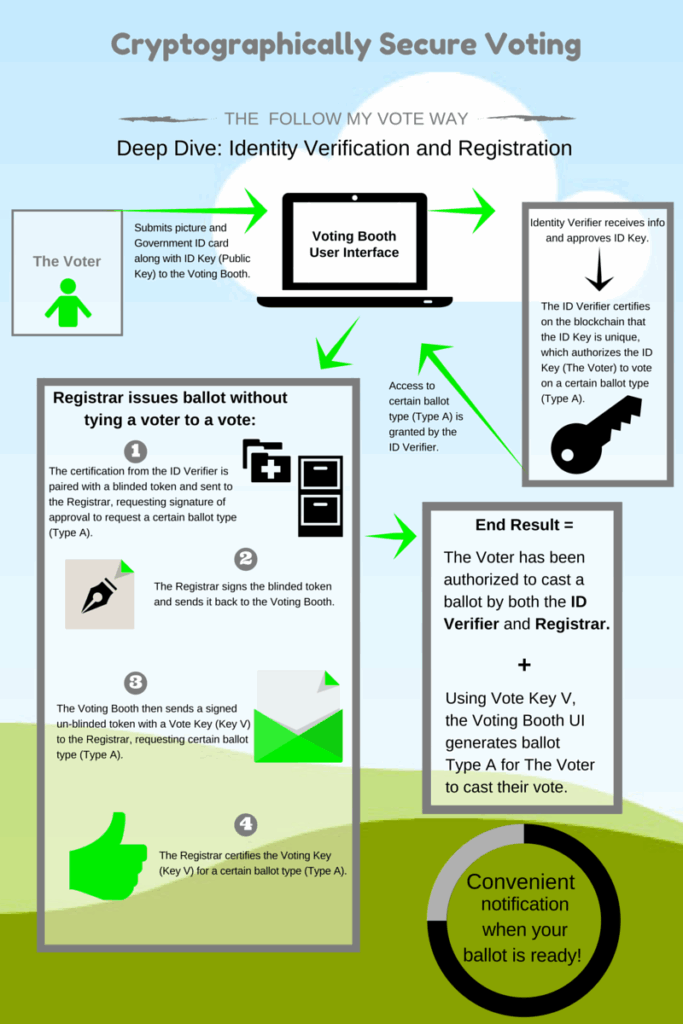 Cryptographically Secure Voting

THE FOLLOW MY VOTE WAY

Deep Dive: Identity Verification and Registration

The Voter

Submits picture and Government ID card along with ID Key (Public Key) to the Voting Booth.

Voting Booth User Interface

Identity Verifier receives info and approves ID Key.

The ID Verifier certifies on the blockchain that the ID Key is unique, which authorizes the ID Key (The Voter) to vote on a certain ballot type (Type A).

Access to certain ballot type (Type A) is granted by the ID Verifier.

Registrar issues ballot without tying a voter to a vote:

1

The certification from the ID Verifier is paired with a blinded token and sent to the Registrar, requesting signature of approval to request a certain ballot type (Type A).

2

The Registrar signs the blinded token and sends it back to the Voting Booth.

3

The Voting Booth then sends a signed un-blinded token with a Vote Key (Key V) to the Registrar, requesting certain ballot type (Type A).

4

The Registrar certifies the Voting Key (Key V) for a certain ballot type (Type A).

End Result =

The Voter has been authorized to cast a ballot by both the ID Verifier and Registrar.

+

Using Vote Key V, the Voting Booth UI generates ballot Type A for The Voter to cast their vote.

Convenient notification when your ballot is ready!